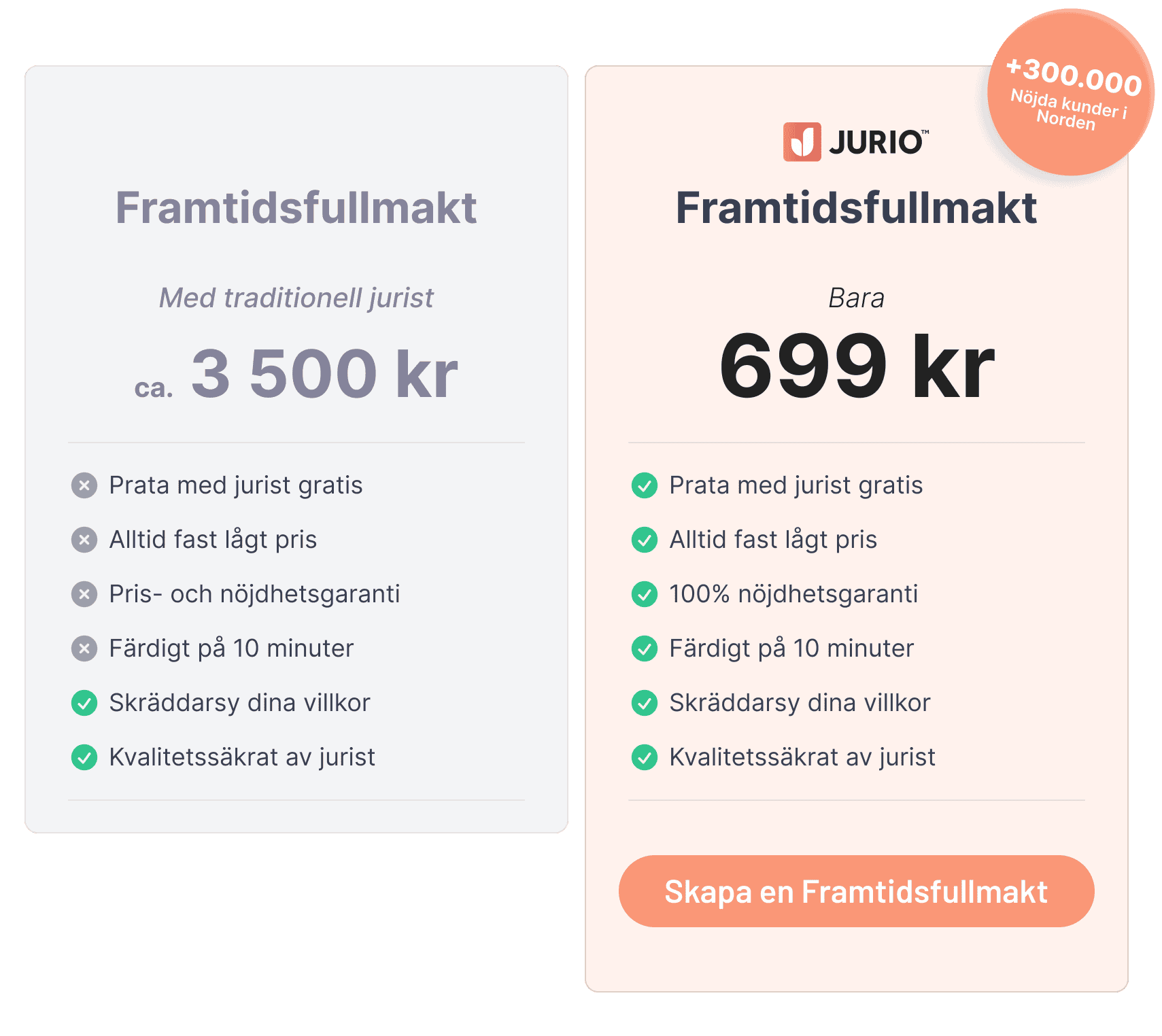 Framtidsfullmakt

Med traditionell jurist

ca. 3 500 kr

Prata med jurist gratis

Alltid fast lågt pris

Pris- och nöjdhetsgaranti

Färdigt på 10 minuter

Skräddarsy dina villkor

Kvalitetssäkrat av jurist

+300.000
Nöjda kunder i Norden

JURIO™

Framtidsfullmakt

Bara

699 kr

Prata med jurist gratis

Alltid fast lågt pris

100% nöjdhetsgaranti

Färdigt på 10 minuter

Skräddarsy dina villkor

Kvalitetssäkrat av jurist

Skapa en Framtidsfullmakt